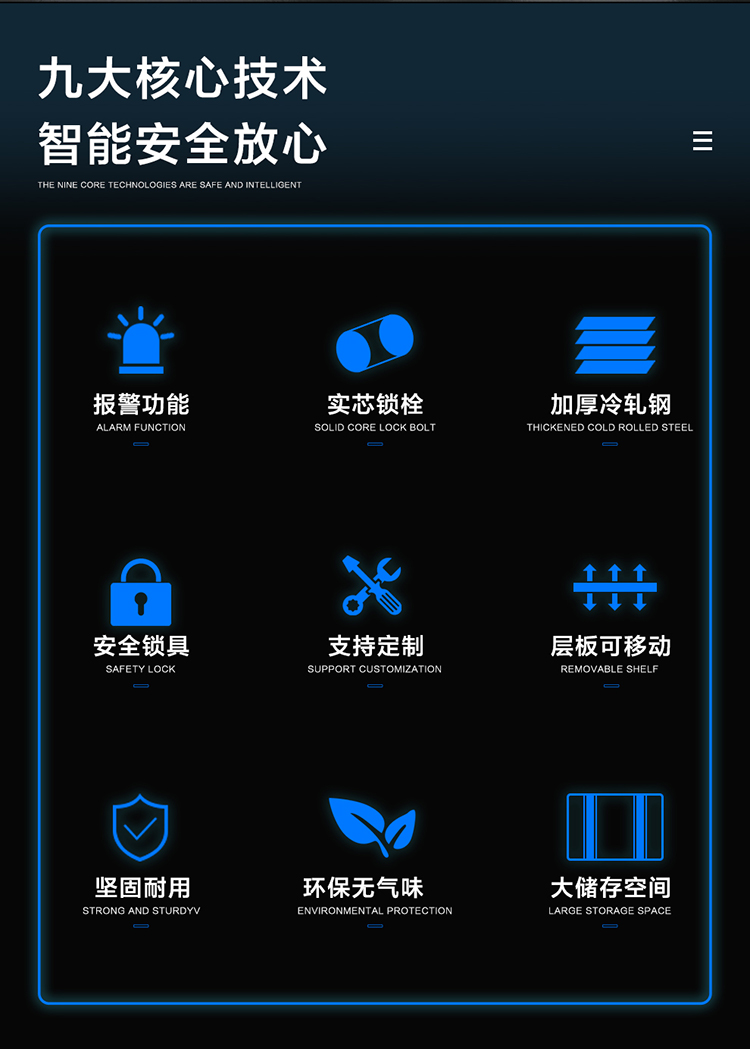 九大核心技术
智能安全放心

THE NINE CORE TECHNOLOGIES ARE SAFE AND INTELLIGENT

报警功能
ALARM FUNCTION

实芯锁栓
SOLID CORE LOCK BOLT

加厚冷轧钢
THICKENED COLD ROLLED STEEL

安全锁具
SAFETY LOCK

支持定制
SUPPORT CUSTOMIZATION

层板可移动
REMOVABLE SHELF

坚固耐用
STRONG AND STURDYV

环保无气味
ENVIRONMENTAL PROTECTION

大储存空间
LARGE STORAGE SPACE